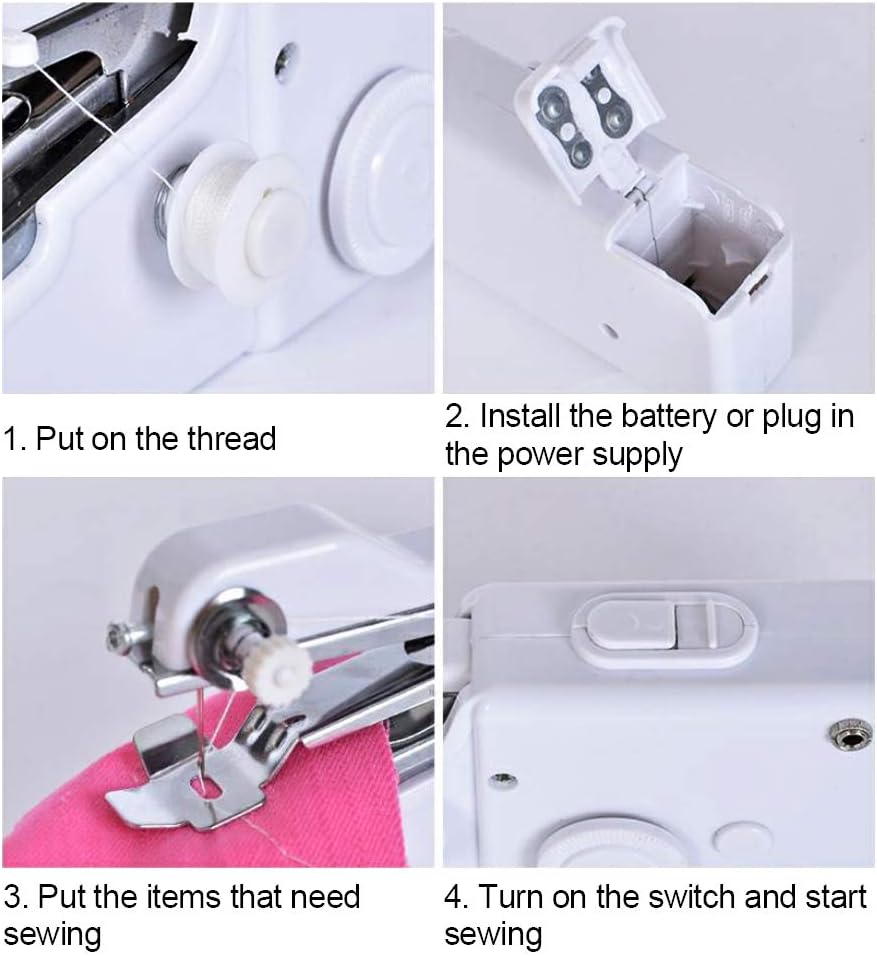 1. Put on the thread

2. Install the battery or plug in the power supply

3. Put the items that need sewing

4. Turn on the switch and start sewing